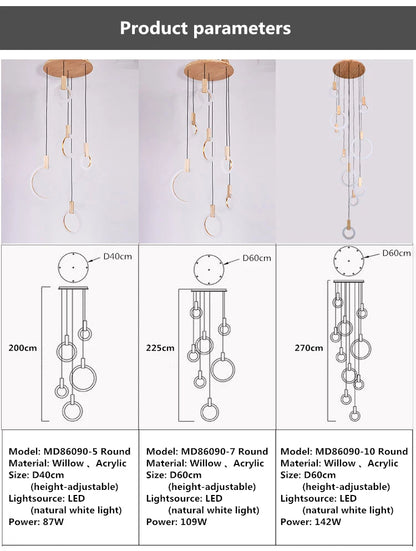 Product parameters

D40cm

200cm

D60cm

225cm

D60cm

270cm

Model: MD86090-5 Round
Material: Willow 、Acrylic
Size: D40cm
(height-adjustable)
Lightsource: LED
(natural white light)
Power: 87W

Model: MD86090-7 Round
Material: Willow 、Acrylic
Size: D60cm
(height-adjustable)
Lightsource: LED
(natural white light)
Power: 109W

Model: MD86090-10 Round
Material: Willow 、Acrylic
Size: D60cm
(height-adjustable)
Lightsource: LED
(natural white light)
Power: 142W