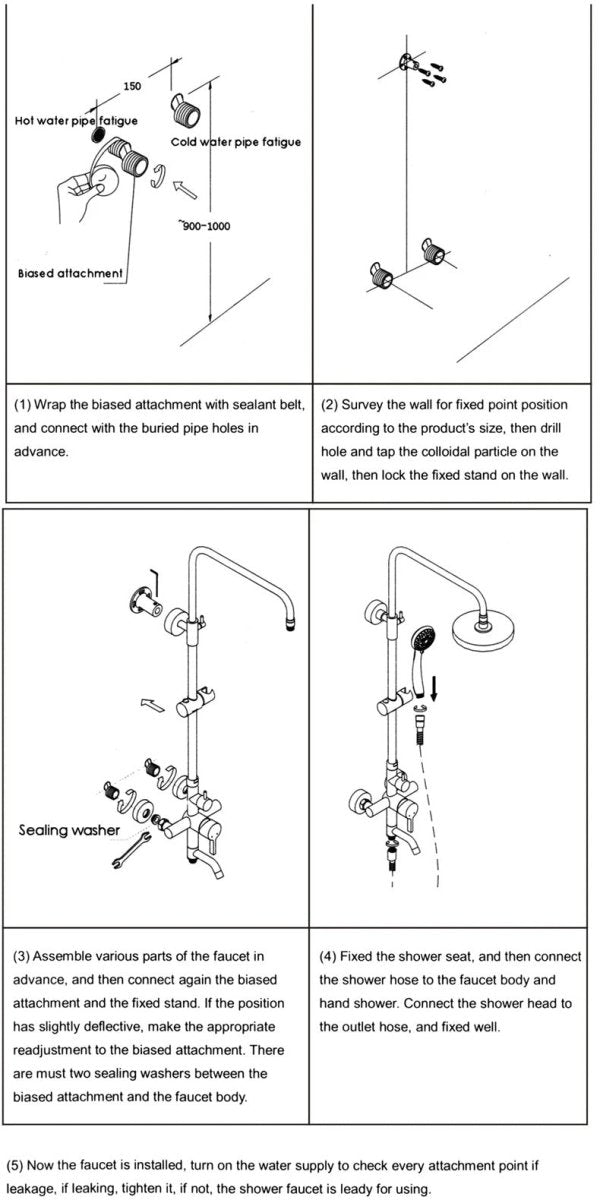 150

Hot water pipe fatigue

Cold water pipe fatigue

~900-1000

Biased attachment

(1) Wrap the biased attachment with sealant belt, and connect with the buried pipe holes in advance.

(2) Survey the wall for fixed point position according to the product's size, then drill hole and tap the colloidal particle on the wall, then lock the fixed stand on the wall.

Sealing washer

(3) Assemble various parts of the faucet in advance, and then connect again the biased attachment and the fixed stand. If the position has slightly deflective, make the appropriate readjustment to the biased attachment. There are must two sealing washers between the biased attachment and the faucet body.

(4) Fixed the shower seat, and then connect the shower hose to the faucet body and hand shower. Connect the shower head to the outlet hose, and fixed well.

(5) Now the faucet is installed, turn on the water supply to check every attachment point if leakage, if leaking, tighten it, if not, the shower faucet is leady for using.