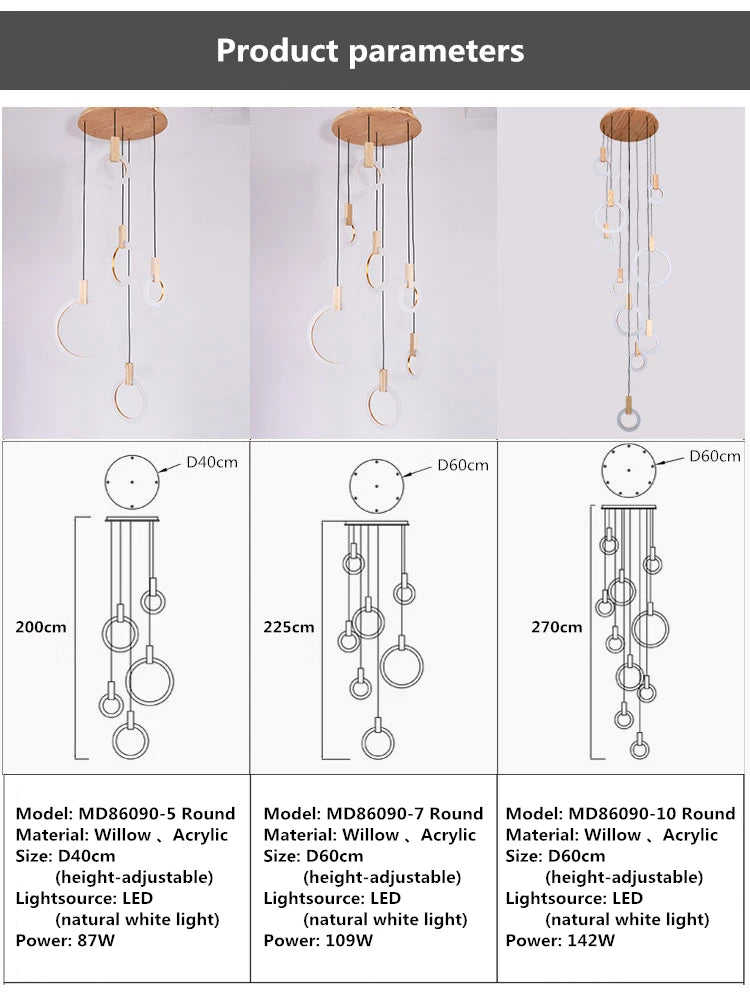 Product parameters

D40cm

200cm

D60cm

225cm

D60cm

270cm

Model: MD86090-5 Round
Material: Willow 、Acrylic
Size: D40cm
(height-adjustable)
Lightsource: LED
(natural white light)
Power: 87W

Model: MD86090-7 Round
Material: Willow 、Acrylic
Size: D60cm
(height-adjustable)
Lightsource: LED
(natural white light)
Power: 109W

Model: MD86090-10 Round
Material: Willow 、Acrylic
Size: D60cm
(height-adjustable)
Lightsource: LED
(natural white light)
Power: 142W